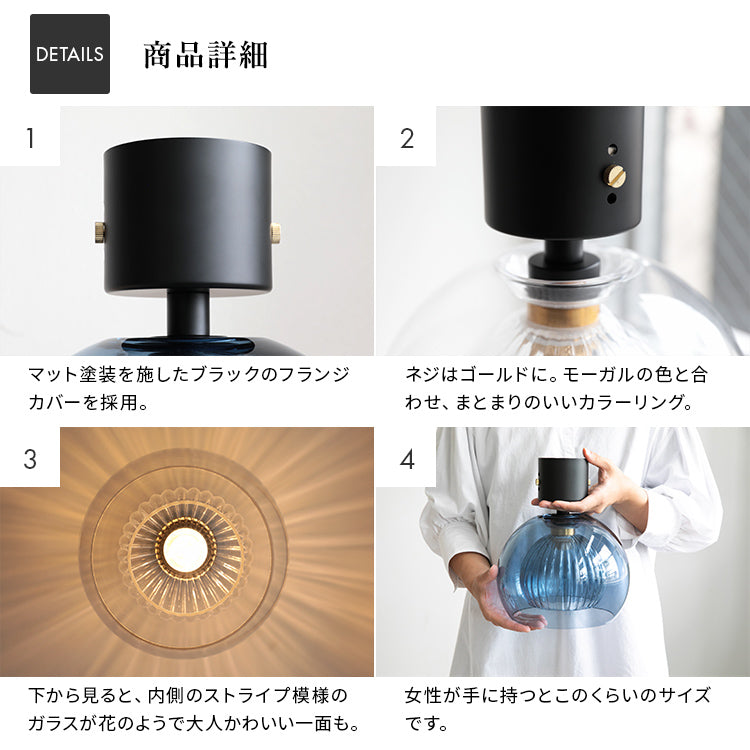 DETAILS

商品詳細

1

マット塗装を施したブラックのフランジカバーを採用。

2

ネジはゴールドに。モーガルの色と合わせ、まとまりのいいカラーリング。

3

下から見ると、内側のストライプ模様のガラスが花のようで大人かわいい一面も。

4

女性が手に持つとこのくらいのサイズです。