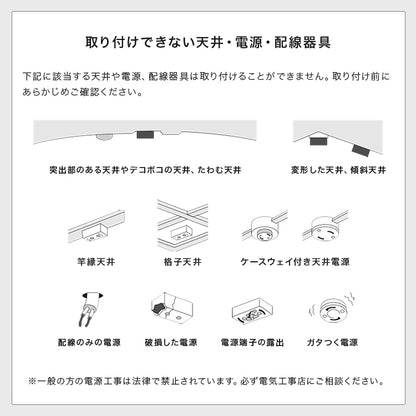 取り付けできない天井・電源・配線器具

下記に該当する天井や電源、配線器具は取り付けることができません。取り付け前にあらかじめご確認ください。

突出部のある天井やデコボコの天井、たわむ天井

変形した天井、傾斜天井

竿縁天井

格子天井

ケースウェイ付き天井電源

配線のみの電源

破損した電源

電源端子の露出

ガタつく電源

※一般の方の電源工事は法律で禁止されています。必ず電気工事店にご相談ください。