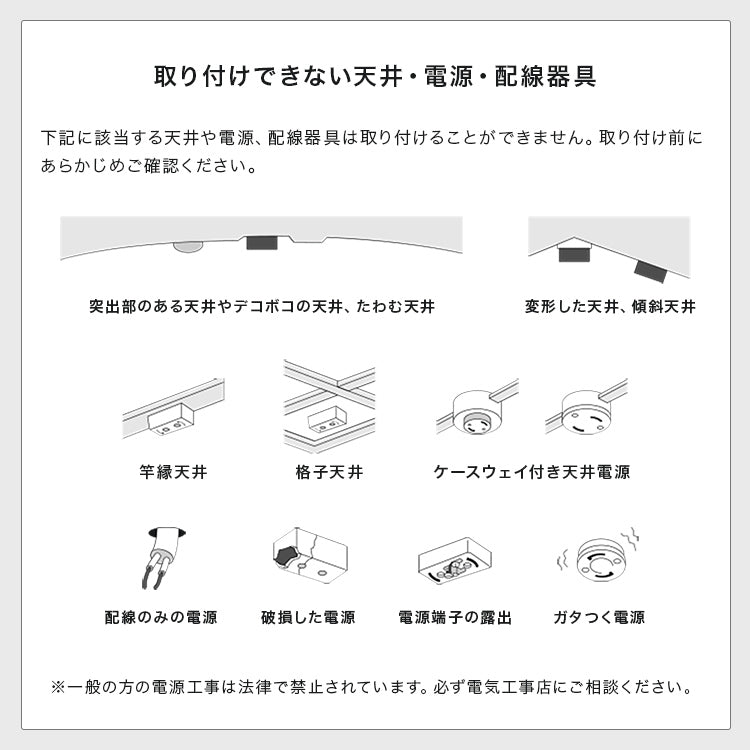 取り付けできない天井・電源・配線器具

下記に該当する天井や電源、配線器具は取り付けることができません。取り付け前にあらかじめご確認ください。

突出部のある天井やデコボコの天井、たわむ天井

変形した天井、傾斜天井

竿縁天井

格子天井

ケースウェイ付き天井電源

配線のみの電源

破損した電源

電源端子の露出

ガタつく電源

※一般の方の電源工事は法律で禁止されています。必ず電気工事店にご相談ください。