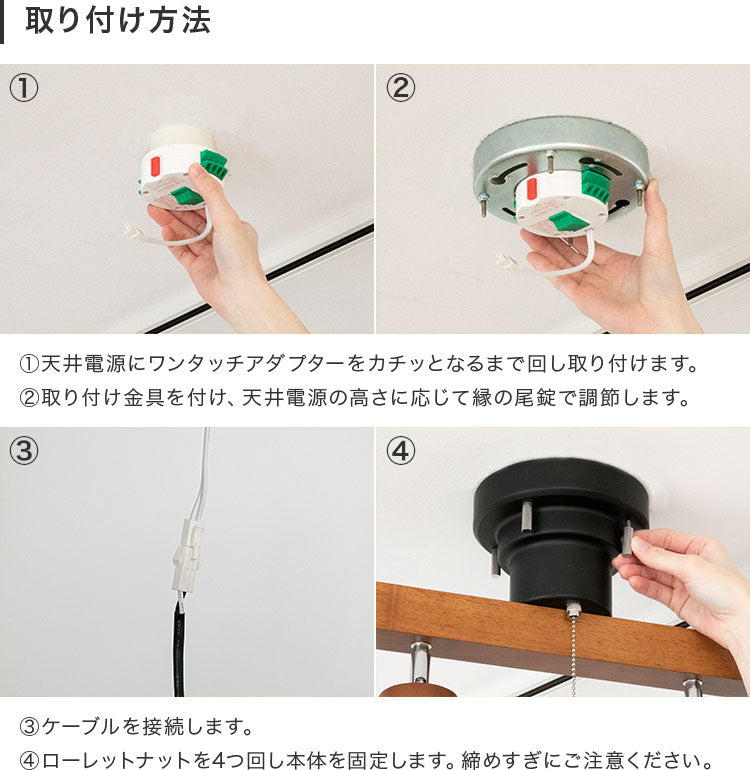 取り付け方法

①

②

①天井電源にワンタッチアダプターをカチッとなるまで回し取り付けます。
②取り付け金具を付け、天井電源の高さに応じて縁の尾錠で調節します。

③

④

③ケーブルを接続します。
④ローレットナットを4つ回し本体を固定します。締めすぎにご注意ください。