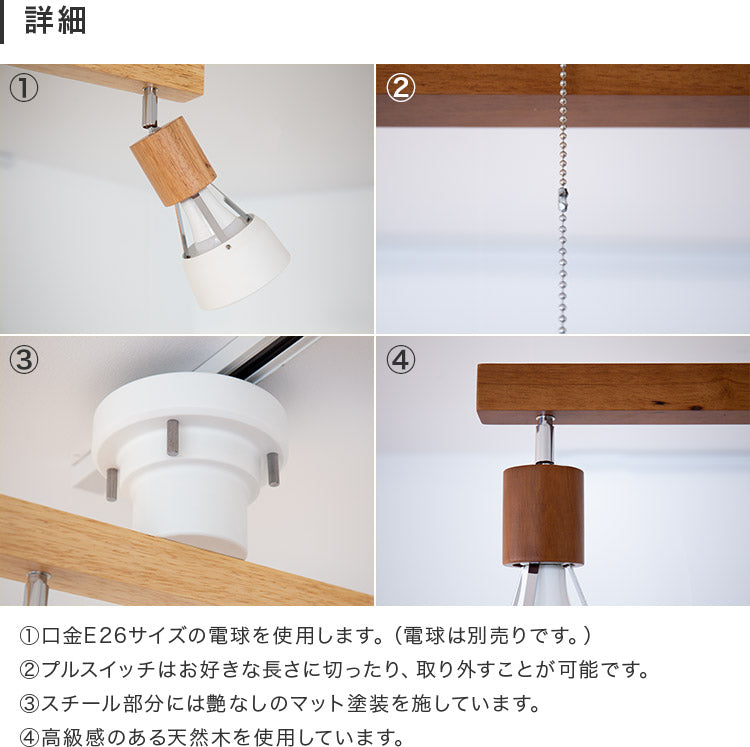 詳細

①

②

③

④

①口金E26サイズの電球を使用します。（電球は別売りです。）
②プルスイッチはお好きな長さに切ったり、取り外すことが可能です。
③スチール部分には艶なしのマット塗装を施しています。
④高級感のある天然木を使用しています。