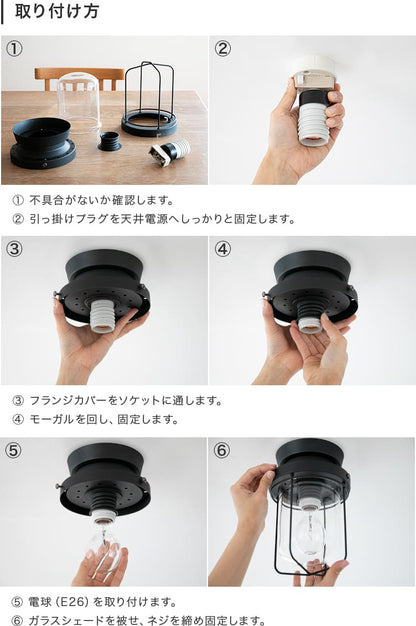 取り付け方

①

②

① 不具合がないか確認します。
② 引っ掛けプラグを天井電源へしっかりと固定します。

③

④

③ フランジカバーをソケットに通します。
④ モーガルを回し、固定します。

⑤

⑥

⑤ 電球（E26）を取り付けます。
⑥ ガラスシェードを被せ、ネジを締め固定します。