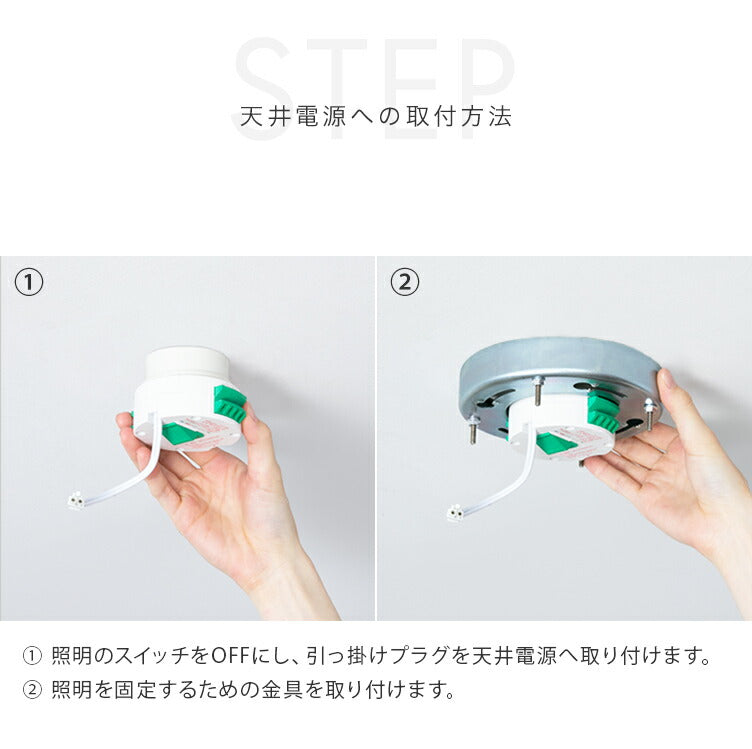 STEP

天井電源への取付方法

①

②

① 照明のスイッチをOFFにし、引っ掛けプラグを天井電源へ取り付けます。

② 照明を固定するための金具を取り付けます。