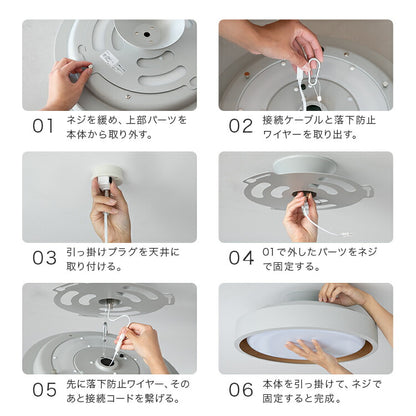 01 ネジを緩め、上部パーツを本体から取り外す。

02 接続ケーブルと落下防止ワイヤーを取り出す。

03 引っ掛けプラグを天井に取り付ける。

04 01で外したパーツをネジで固定する。

05 先に落下防止ワイヤー、そのあと接続コードを繋げる。

06 本体を引っ掛けて、ネジで固定すると完成。