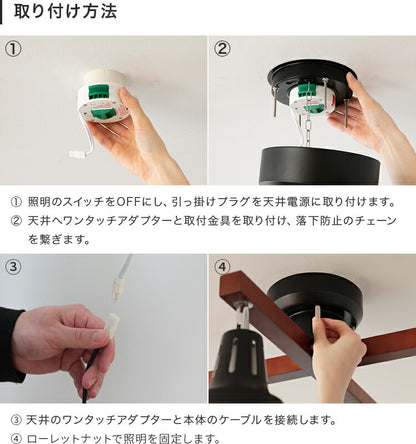 取り付け方法

①

②

① 照明のスイッチをOFFにし、引っ掛けプラグを天井電源に取り付けます。

② 天井へワンタッチアダプターと取付金具を取り付け、落下防止のチェーンを繋ぎます。

③

④

③ 天井のワンタッチアダプターと本体のケーブルを接続します。

④ ローレットナットで照明を固定します。