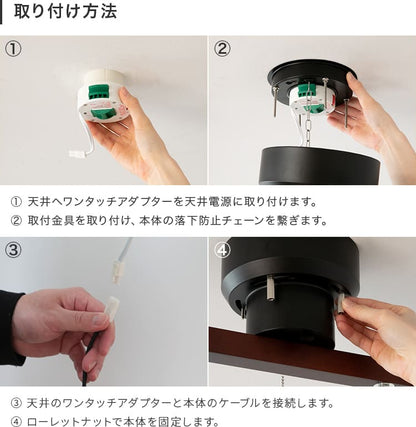 取り付け方法

①

②

① 天井へワンタッチアダプターを天井電源に取り付けます。
② 取付金具を取り付け、本体の落下防止チェーンを繋ぎます。

③

④

③ 天井のワンタッチアダプターと本体のケーブルを接続します。
④ ローレットナットで本体を固定します。