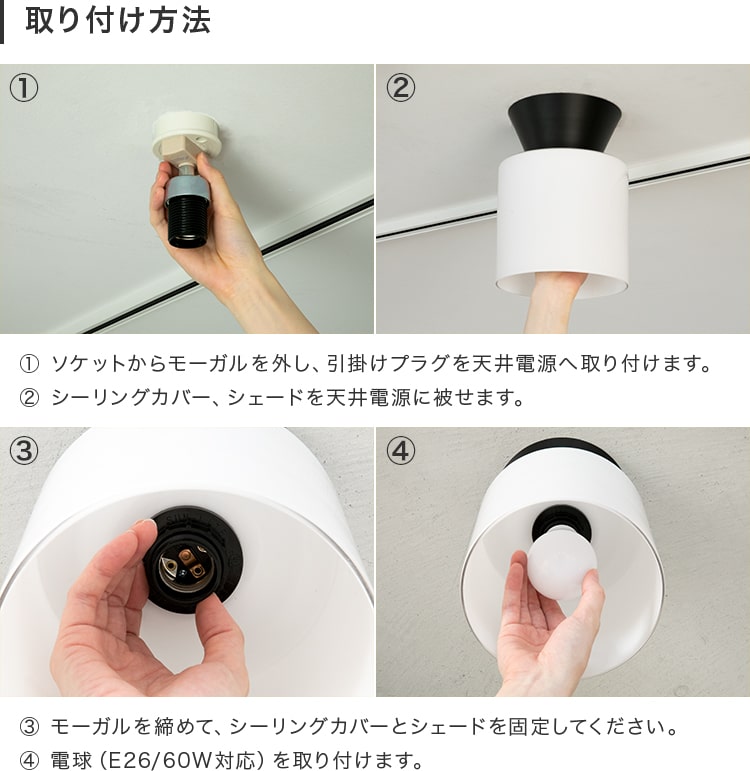 取り付け方法

①

②

① ソケットからモーガルを外し、引掛けプラグを天井電源へ取り付けます。
② シーリングカバー、シェードを天井電源に被せます。

③

④

③ モーガルを締めて、シーリングカバーとシェードを固定してください。
④ 電球（E26/60W対応）を取り付けます。