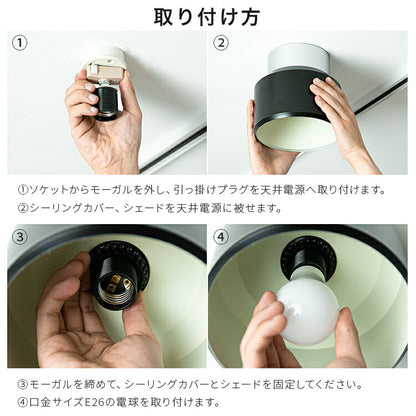 取り付け方

①

②

①ソケットからモーガルを外し、引っ掛けプラグを天井電源へ取り付けます。
②シーリングカバー、シェードを天井電源に被せます。

③

④

③モーガルを締めて、シーリングカバーとシェードを固定してください。
④口金サイズE26の電球を取り付けます。