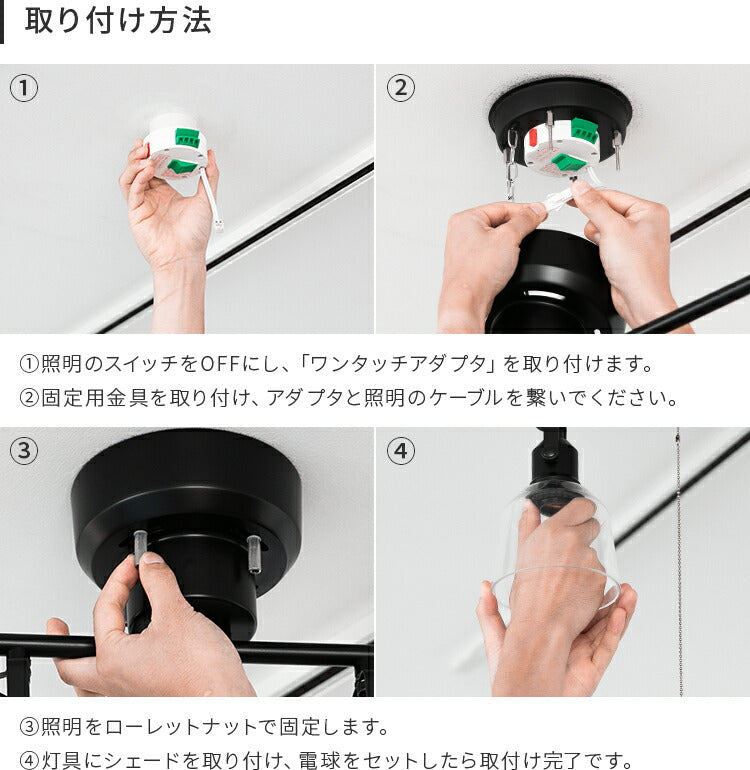 取り付け方法

①

②

①照明のスイッチをOFFにし、「ワンタッチアダプタ」を取り付けます。
②固定用金具を取り付け、アダプタと照明のケーブルを繋いでください。

③

④

③照明をローレットナットで固定します。
④灯具にシェードを取り付け、電球をセットしたら取付け完了です。