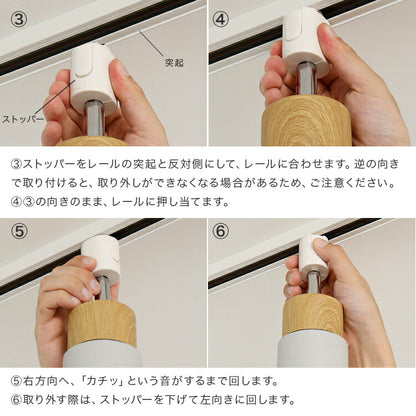 ③

突起

ストッパー

④

③ストッパーをレールの突起と反対側にして、レールに合わせます。逆の向きで取り付けると、取り外しができなくなる場合があるため、ご注意ください。
④③の向きのまま、レールに押し当てます。

⑤

⑥

⑤右方向へ、「カチッ」という音がするまで回します。
⑥取り外す際は、ストッパーを下げて左向きに回します。