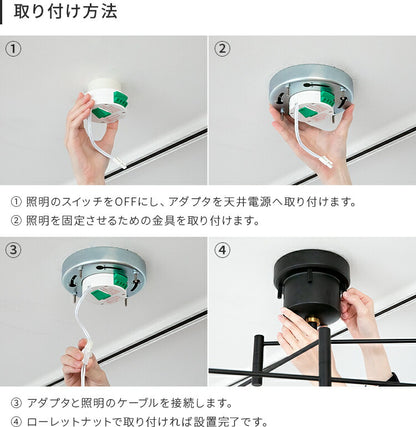 取り付け方法

①

②

① 照明のスイッチをOFFにし、アダプタを天井電源へ取り付けます。

② 照明を固定させるための金具を取り付けます。

③

④

③ アダプタと照明のケーブルを接続します。

④ ローレットナットで取り付ければ設置完了です。