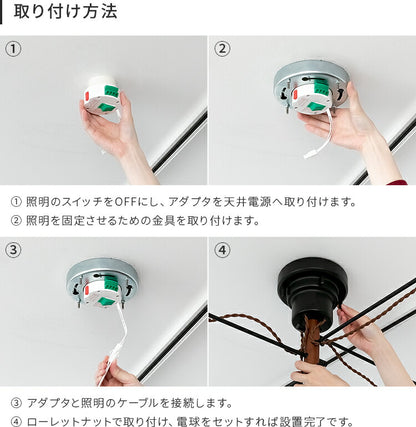 取り付け方法

①

②

① 照明のスイッチをOFFにし、アダプタを天井電源へ取り付けます。

② 照明を固定させるための金具を取り付けます。

③

④

③ アダプタと照明のケーブルを接続します。

④ ローレットナットで取り付け、電球をセットすれば設置完了です。