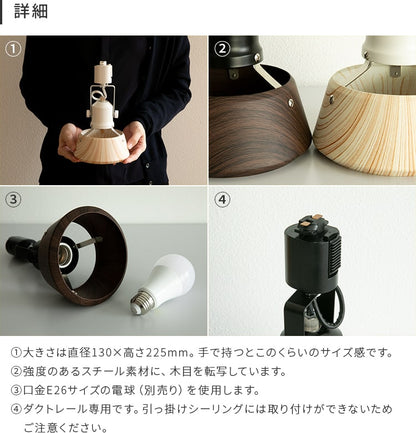 詳細

①

②

③

④

①大きさは直径130×高さ225mm。手で持つとこのくらいのサイズ感です。
②強度のあるスチール素材に、木目を転写しています。
③口金E26サイズの電球（別売り）を使用します。
④ダクトレール専用です。引っ掛けシーリングには取り付けができないためご注意ください。