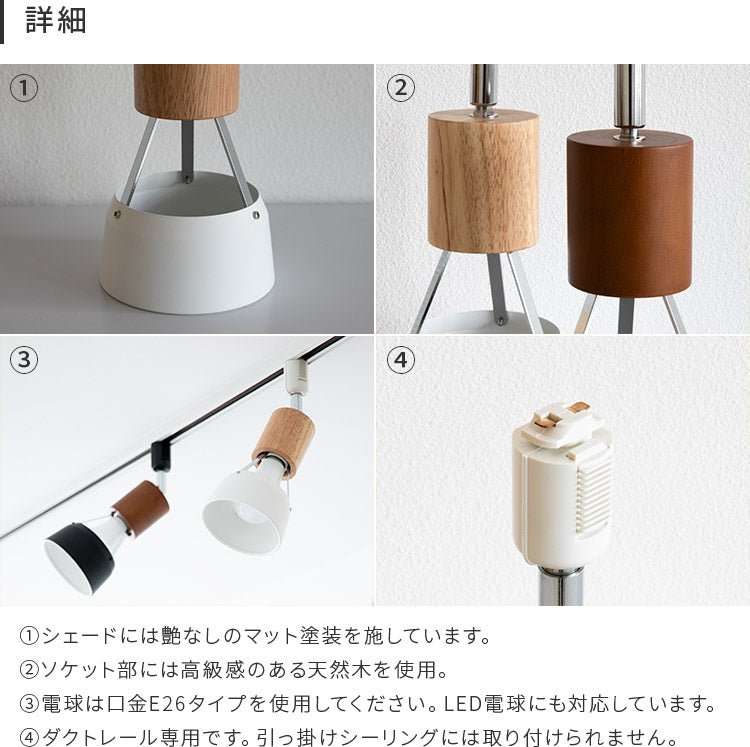 詳細

①

②

③

④

①シェードには艶なしのマット塗装を施しています。

②ソケット部には高級感のある天然木を使用。

③電球は口金E26タイプを使用してください。LED電球にも対応しています。

④ダクトレール専用です。引っ掛けシーリングには取り付けられません。