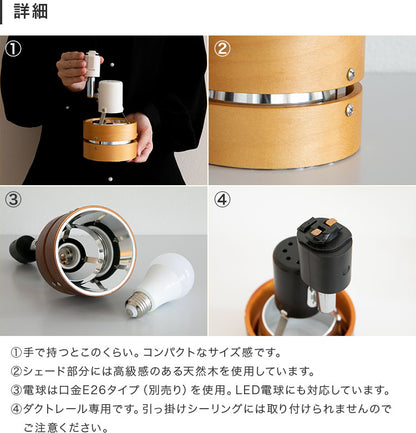 詳細

①

②

③

④

①手で持つとこのくらい。コンパクトなサイズ感です。

②シェード部分には高級感のある天然木を使用しています。

③電球は口金E26タイプ（別売り）を使用。LED電球にも対応しています。

④ダクトレール専用です。引っ掛けシーリングには取り付けられませんのでご注意ください。