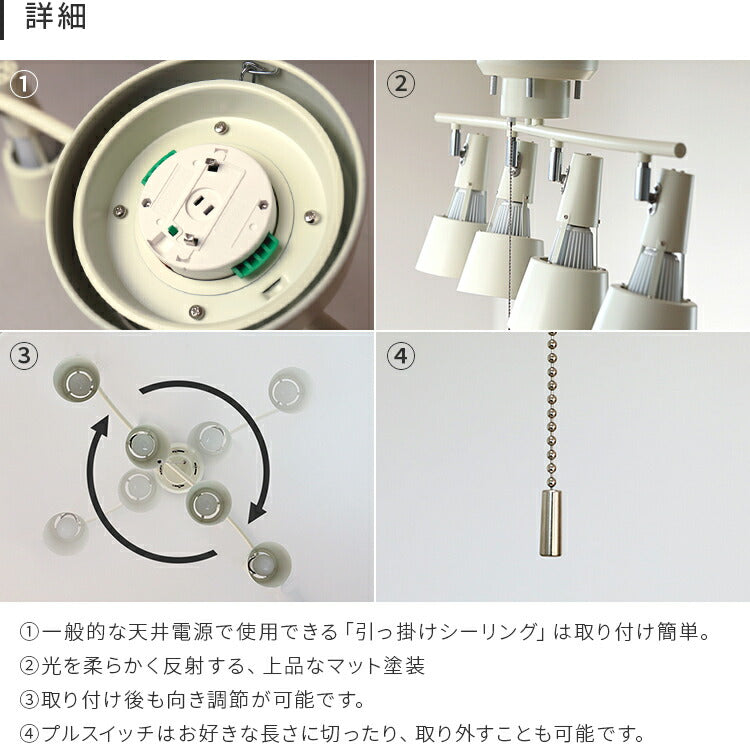 詳細

①

②

③

④

①一般的な天井電源で使用できる「引っ掛けシーリング」は取り付け簡単。

②光を柔らかく反射する、上品なマット塗装

③取り付け後も向き調節が可能です。

④プルスイッチはお好きな長さに切ったり、取り外すことも可能です。