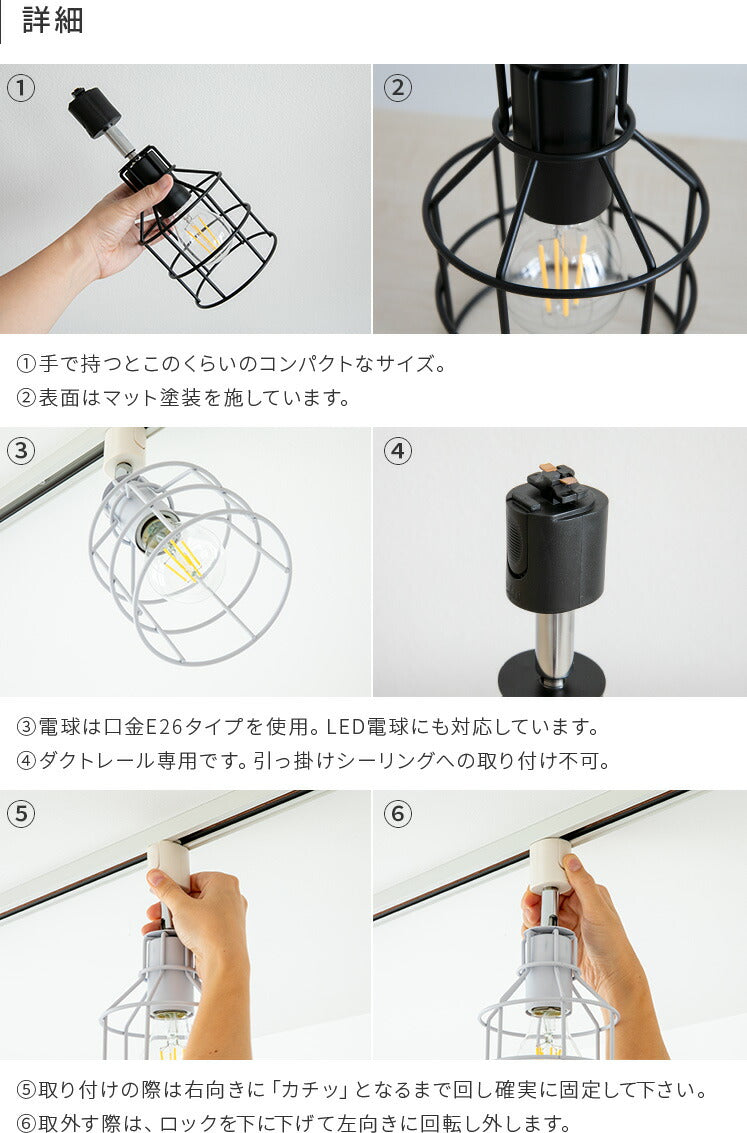 詳細

①

②

①手で持つとこのくらいのコンパクトなサイズ。
②表面はマット塗装を施しています。

③

④

③電球は口金E26タイプを使用。LED電球にも対応しています。
④ダクトレール専用です。引っ掛けシーリングへの取り付け不可。

⑤

⑥

⑤取り付けの際は右向きに「カチッ」となるまで回し確実に固定して下さい。
⑥取外す際は、ロックを下に下げて左向きに回転し外します。