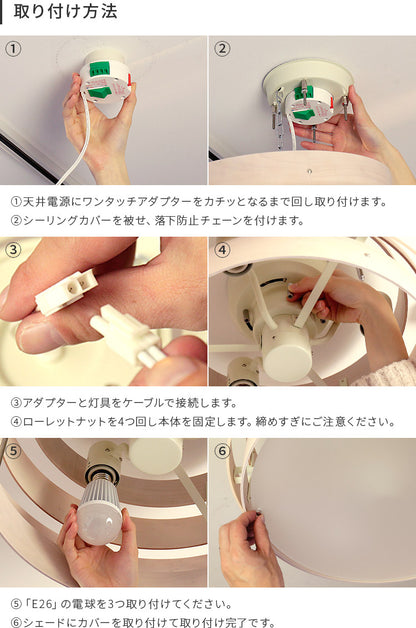 取り付け方法

①

②

①天井電源にワンタッチアダプターをカチッとなるまで回し取り付けます。
②シーリングカバーを被せ、落下防止チェーンを付けます。

③

④

③アダプターと灯具をケーブルで接続します。
④ローレットナットを4つ回し本体を固定します。締めすぎにご注意ください。

⑤

⑥

⑤「E26」の電球を3つ取り付けてください。
⑥シェードにカバーを取り付けて取り付け完了です。