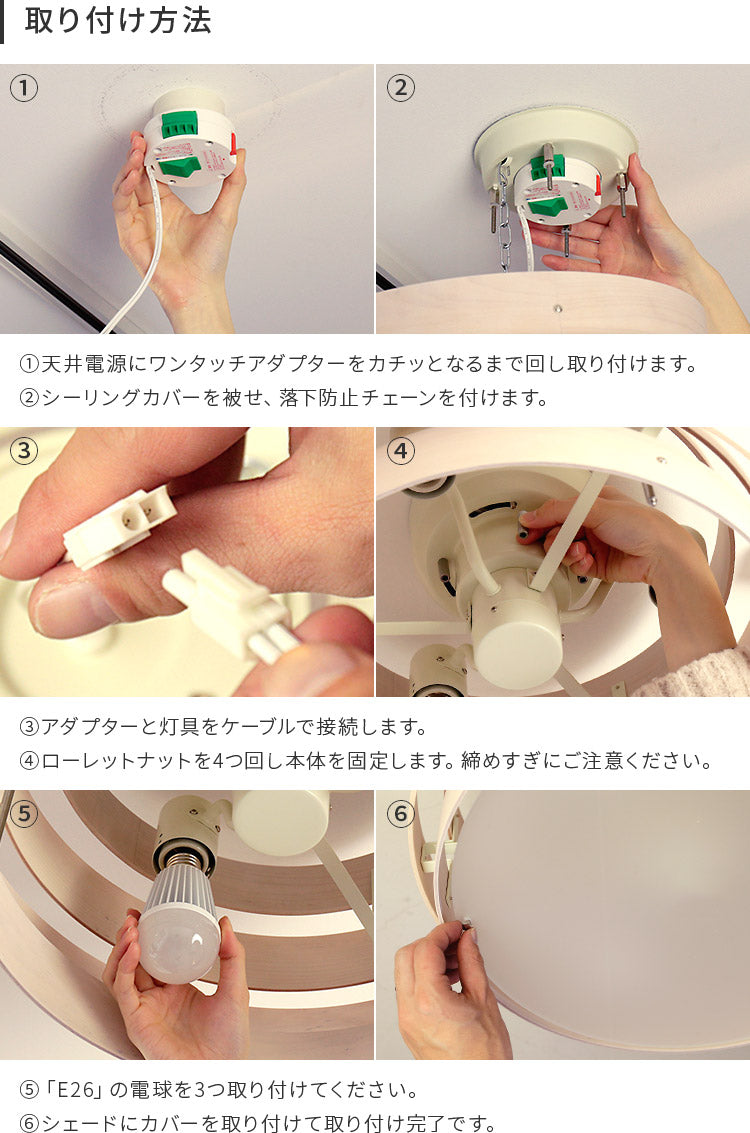 取り付け方法

①

②

①天井電源にワンタッチアダプターをカチッとなるまで回し取り付けます。
②シーリングカバーを被せ、落下防止チェーンを付けます。

③

④

③アダプターと灯具をケーブルで接続します。
④ローレットナットを4つ回し本体を固定します。締めすぎにご注意ください。

⑤

⑥

⑤「E26」の電球を3つ取り付けてください。
⑥シェードにカバーを取り付けて取り付け完了です。