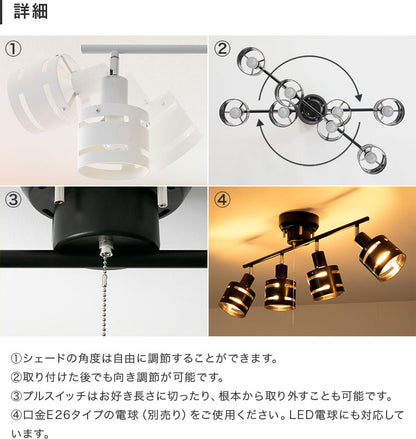 詳細

①

②

③

④

①シェードの角度は自由に調節することができます。
②取り付けた後でも向き調節が可能です。
③プルスイッチはお好き長さに切ったり、根本から取り外すことも可能です。
④口金E26タイプの電球（別売り）をご使用ください。LED電球にも対応しています。