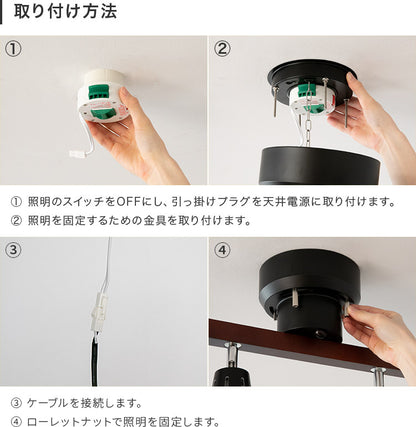 取り付け方法

①

②

① 照明のスイッチをOFFにし、引っ掛けプラグを天井電源に取り付けます。
② 照明を固定するための金具を取り付けます。

③

④

③ ケーブルを接続します。
④ ローレットナットで照明を固定します。