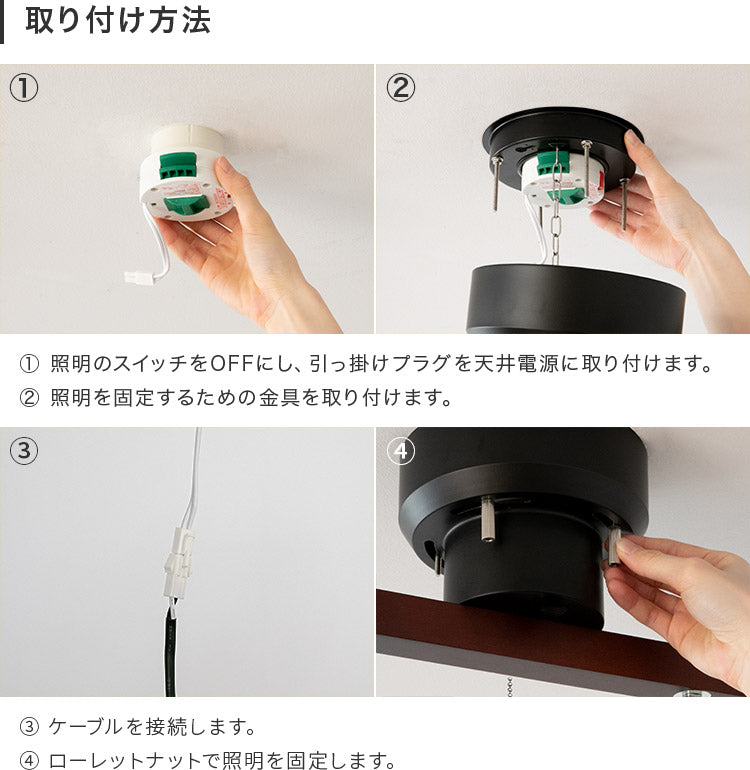 取り付け方法

①

②

① 照明のスイッチをOFFにし、引っ掛けプラグを天井電源に取り付けます。
② 照明を固定するための金具を取り付けます。

③

④

③ ケーブルを接続します。
④ ローレットナットで照明を固定します。