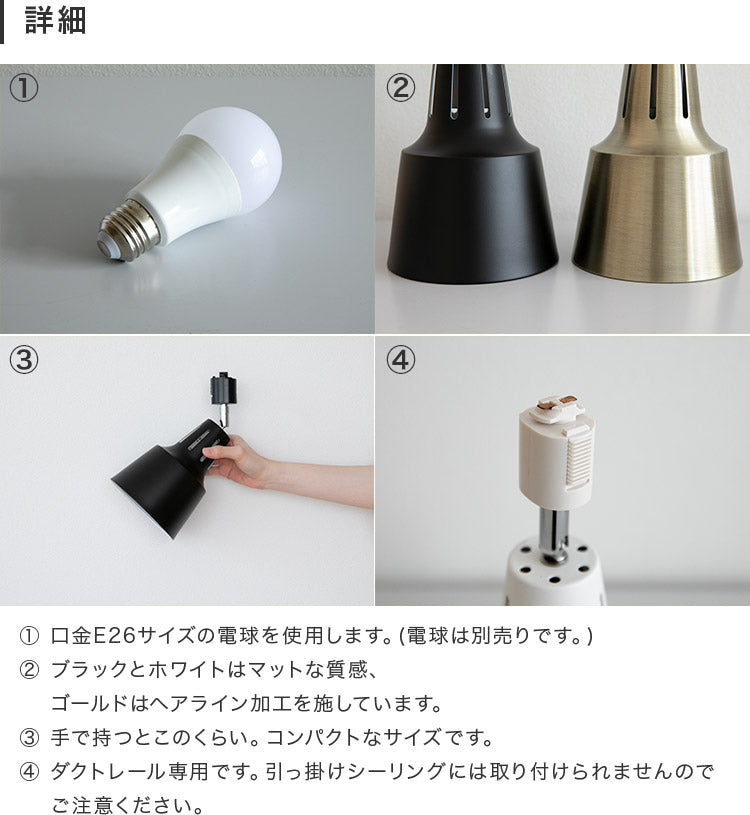 詳細

①

②

③

④

① 口金E26サイズの電球を使用します。(電球は別売りです。)

② ブラックとホワイトはマットな質感、ゴールドはヘアライン加工を施しています。

③ 手で持つとこのくらい。コンパクトなサイズです。

④ ダクトレール専用です。引っ掛けシーリングには取り付けられませんのでご注意ください。