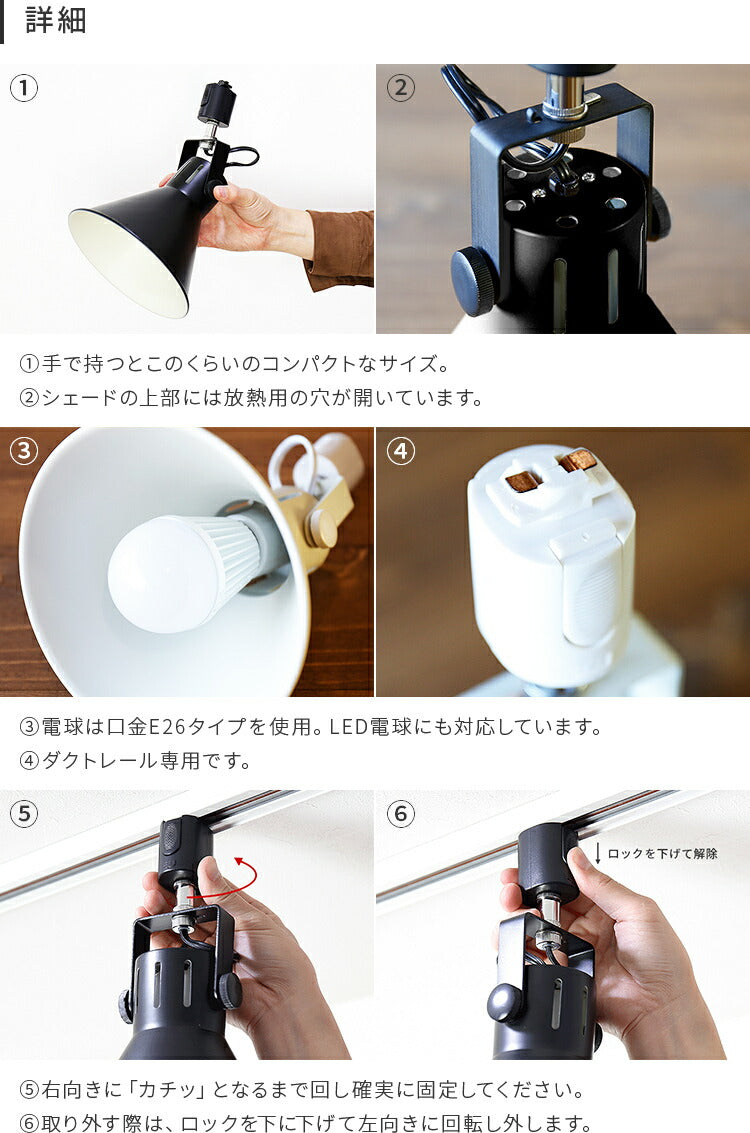 詳細

①

②

①手で持つとこのくらいのコンパクトなサイズ。
②シェードの上部には放熱用の穴が開いています。

③

④

③電球は口金E26タイプを使用。LED電球にも対応しています。
④ダクトレール専用です。

⑤

⑥

ロックを下げて解除

⑤右向きに「カチッ」となるまで回し確実に固定してください。
⑥取り外す際は、ロックを下に下げて左向きに回転し外します。