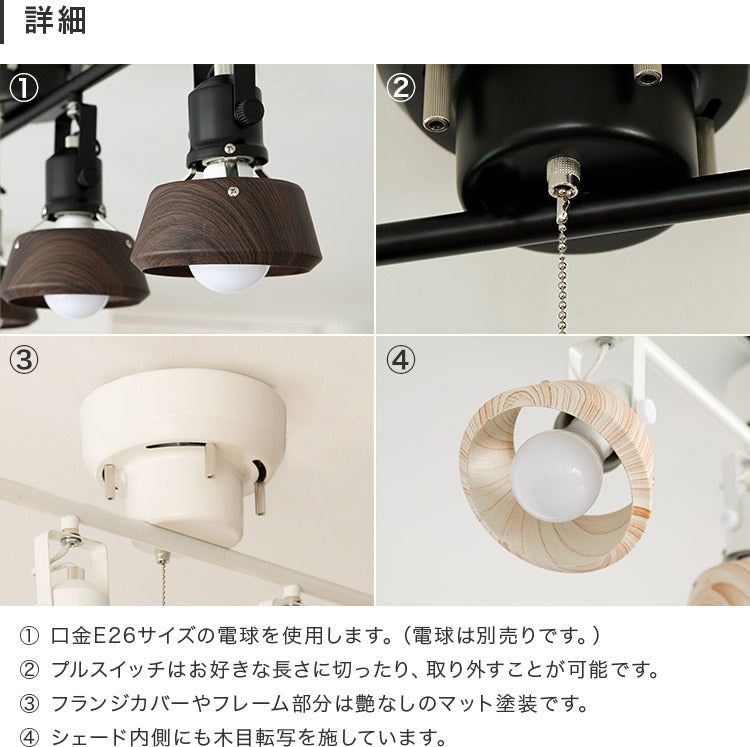 詳細

①

②

③

④

① 口金E26サイズの電球を使用します。（電球は別売りです。）
② プルスイッチはお好きな長さに切ったり、取り外すことが可能です。
③ フランジカバーやフレーム部分は艶なしのマット塗装です。
④ シェード内側にも木目転写を施しています。