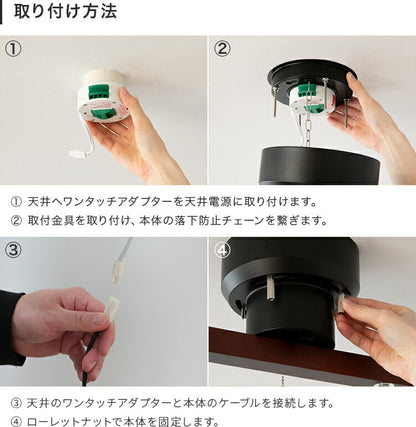 取り付け方法

①

②

① 天井へワンタッチアダプターを天井電源に取り付けます。
② 取付金具を取り付け、本体の落下防止チェーンを繋ぎます。

③

④

③ 天井のワンタッチアダプターと本体のケーブルを接続します。
④ ローレットナットで本体を固定します。