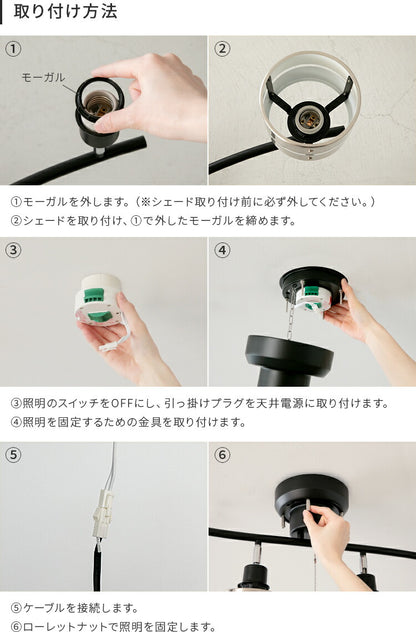 取り付け方法

①

モーガル

②

①モーガルを外します。（※シェード取り付け前に必ず外してください。）
②シェードを取り付け、①で外したモーガルを締めます。

③

④

③照明のスイッチをOFFにし、引っ掛けプラグを天井電源に取り付けます。
④照明を固定するための金具を取り付けます。

⑤

⑥

⑤ケーブルを接続します。
⑥ローレットナットで照明を固定します。