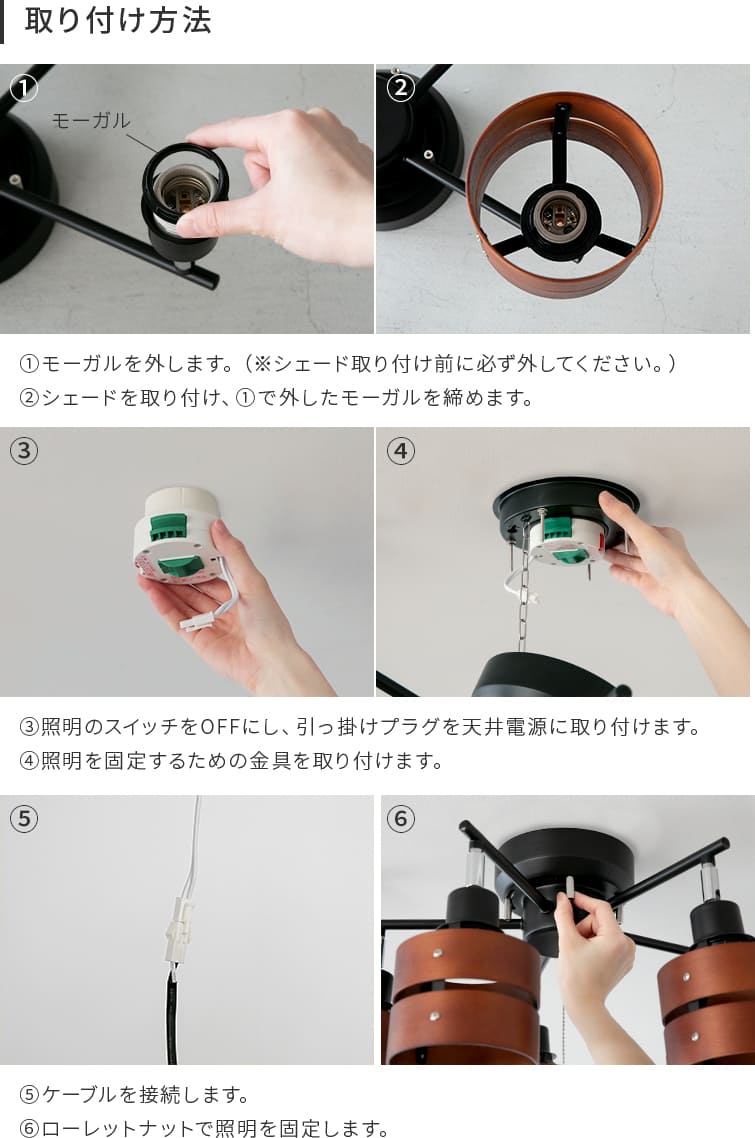 取り付け方法

①
モーガル

②

①モーガルを外します。（※シェード取り付け前に必ず外してください。）
②シェードを取り付け、①で外したモーガルを締めます。

③

④

③照明のスイッチをOFFにし、引っ掛けプラグを天井電源に取り付けます。
④照明を固定するための金具を取り付けます。

⑤

⑥

⑤ケーブルを接続します。
⑥ローレットナットで照明を固定します。