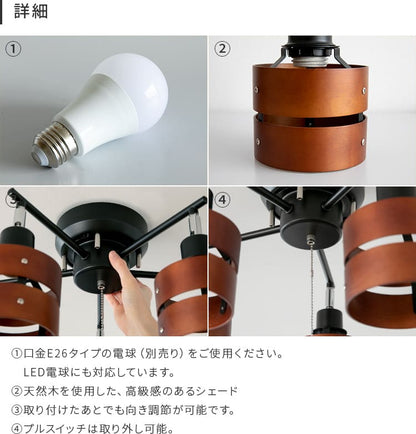 詳細

①

②

③

④

①口金E26タイプの電球（別売り）をご使用ください。
LED電球にも対応しています。

②天然木を使用した、高級感のあるシェード

③取り付けたあとでも向き調節が可能です。

④プルスイッチは取り外し可能。