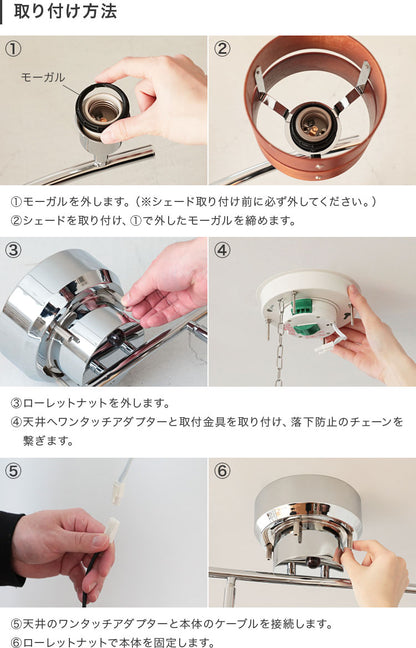 取り付け方法

①

モーガル

②

①モーガルを外します。(※シェード取り付け前に必ず外してください。)
②シェードを取り付け、①で外したモーガルを締めます。

③

④

③ローレットナットを外します。
④天井へワンタッチアダプターと取付金具を取り付け、落下防止のチェーンを繋ぎます。

⑤

⑥

⑤天井のワンタッチアダプターと本体のケーブルを接続します。
⑥ローレットナットで本体を固定します。