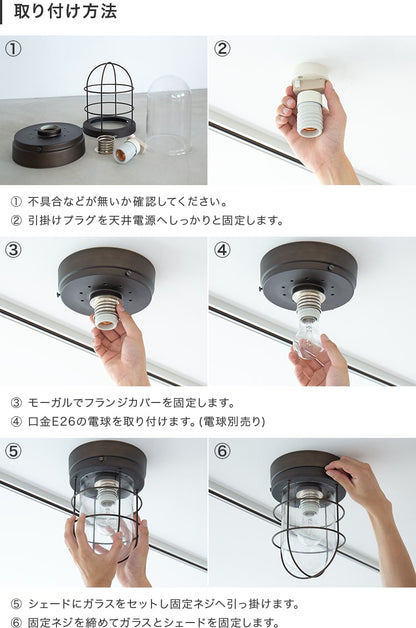 取り付け方法

①

②

① 不具合などが無いか確認してください。
② 引掛けプラグを天井電源へしっかりと固定します。

③

④

③ モーガルでフランジカバーを固定します。
④ 口金E26の電球を取り付けます。(電球別売り)

⑤

⑥

⑤ シェードにガラスをセットし固定ネジへ引っ掛けます。
⑥ 固定ネジを締めてガラスとシェードを固定します。