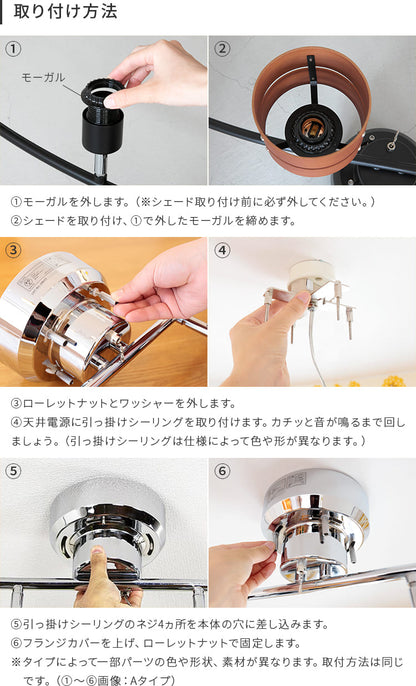 取り付け方法

①

モーガル

②

①モーガルを外します。（※シェード取り付け前に必ず外してください。）
②シェードを取り付け、①で外したモーガルを締めます。

③

④

③ローレットナットとワッシャーを外します。
④天井電源に引っ掛けシーリングを取り付けます。カチッと音が鳴るまで回しましょう。（引っ掛けシーリングは仕様によって色や形が異なります。）

⑤

⑥

⑤引っ掛けシーリングのネジ4ヵ所を本体の穴に差し込みます。
⑥フランジカバーを上げ、ローレットナットで固定します。
※タイプによって一部パーツの色や形状、素材が異なります。取付方法は同じです。（①～⑥画像：Aタイプ）