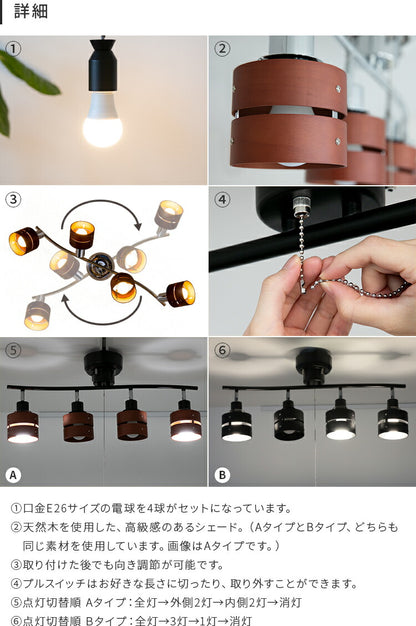 詳細

①

②

③

④

⑤

⑥

A

B

①口金E26サイズの電球を4球がセットになっています。

②天然木を使用した、高級感のあるシェード。（AタイプとBタイプ、どちらも同じ素材を使用しています。画像はAタイプです。）

③取り付けた後でも向き調節が可能です。

④プルスイッチはお好きな長さに切ったり、取り外すことができます。

⑤点灯切替順 Aタイプ：全灯→外側2灯→内側2灯→消灯

⑥点灯切替順 Bタイプ：全灯→3灯→1灯→消灯