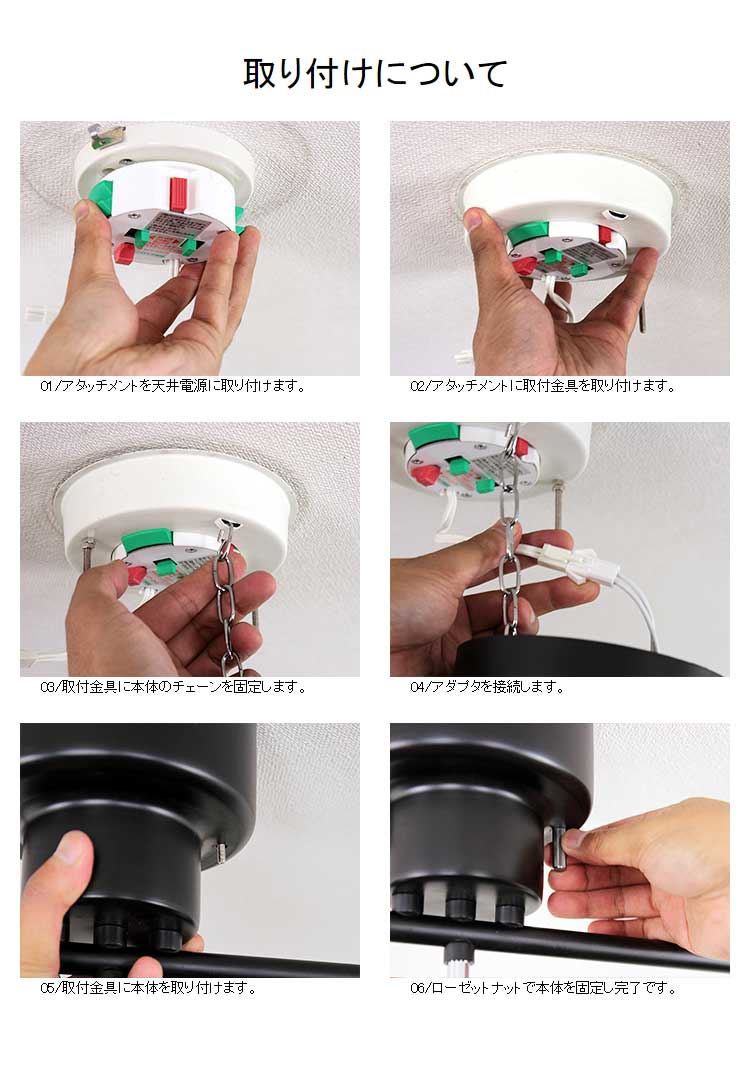 取り付けについて

01/アタッチメントを天井電源に取り付けます。

02/アタッチメントに取付金具を取り付けます。

03/取付金具に本体のチェーンを固定します。

04/アダプタを接続します。

05/取付金具に本体を取り付けます。

06/ローゼットナットで本体を固定し完了です。