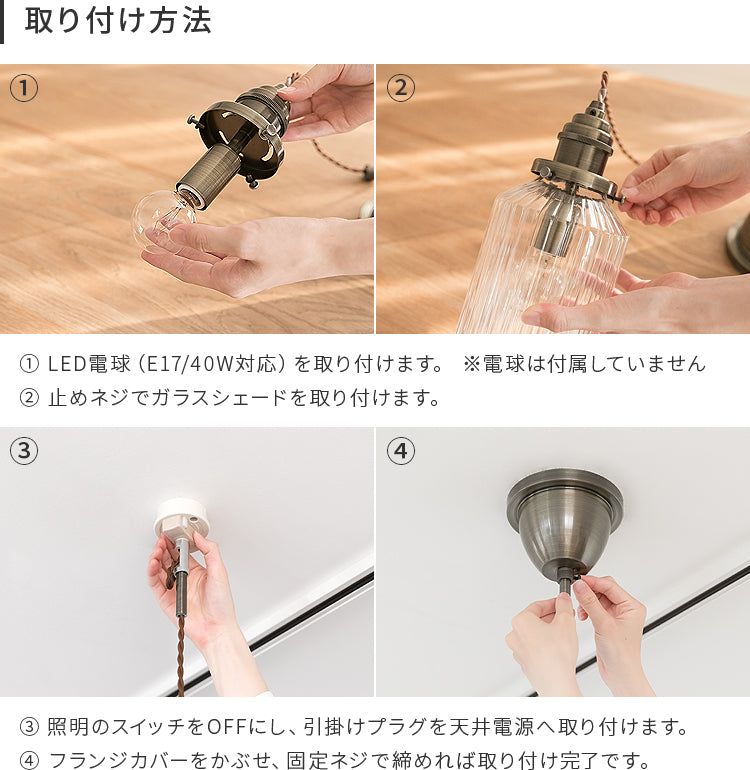 取り付け方法

①

②

① LED電球（E17/40W対応）を取り付けます。 ※電球は付属していません

② 止めネジでガラスシェードを取り付けます。

③

④

③ 照明のスイッチをOFFにし、引掛けプラグを天井電源へ取り付けます。

④ フランジカバーをかぶせ、固定ネジで締めれば取り付け完了です。