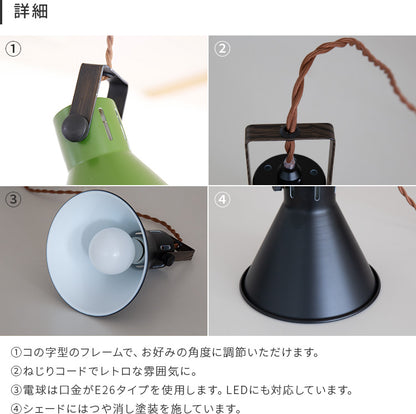 詳細

①

②

③

④

①コの字型のフレームで、お好みの角度に調節いただけます。
②ねじりコードでレトロな雰囲気に。
③電球は口金がE26タイプを使用します。LEDにも対応しています。
④シェードにはつや消し塗装を施しています。