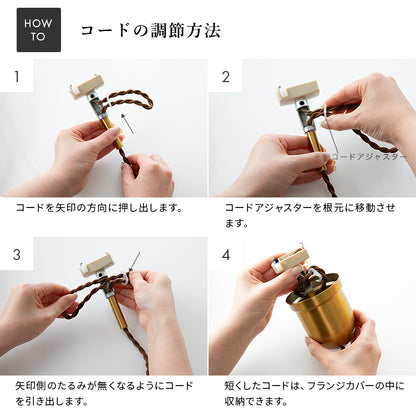 HOW TO

コードの調節方法

1

コードを矢印の方向に押し出します。

2

コードアジャスター

コードアジャスターを根元に移動させます。

3

矢印側のたるみが無くなるようにコードを引き出します。

4

短くしたコードは、フランジカバーの中に収納できます。