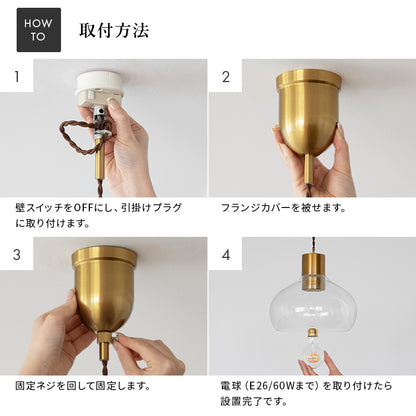 HOW TO

取付方法

1

壁スイッチをOFFにし、引掛けプラグに取り付けます。

2

フランジカバーを被せます。

3

固定ネジを回して固定します。

4

電球（E26/60Wまで）を取り付けたら設置完了です。