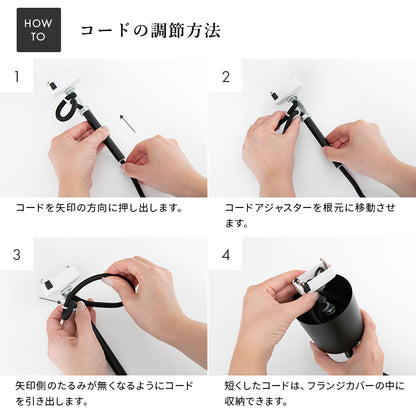 HOW TO

コードの調節方法

1

コードを矢印の方向に押し出します。

2

コードアジャスターを根元に移動させます。

3

矢印側のたるみが無くなるようにコードを引き出します。

4

短くしたコードは、フランジカバーの中に収納できます。