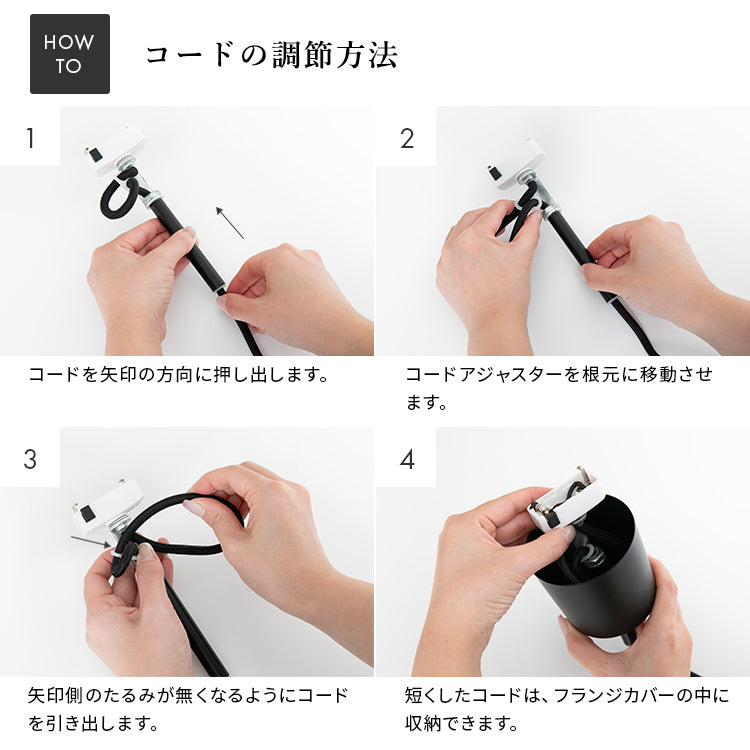 HOW TO

コードの調節方法

1

コードを矢印の方向に押し出します。

2

コードアジャスターを根元に移動させます。

3

矢印側のたるみが無くなるようにコードを引き出します。

4

短くしたコードは、フランジカバーの中に収納できます。