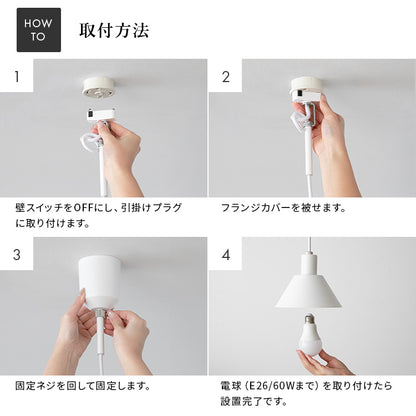 HOW TO

取付方法

1

壁スイッチをOFFにし、引掛けプラグに取り付けます。

2

フランジカバーを被せます。

3

固定ネジを回して固定します。

4

電球（E26/60Wまで）を取り付けたら設置完了です。