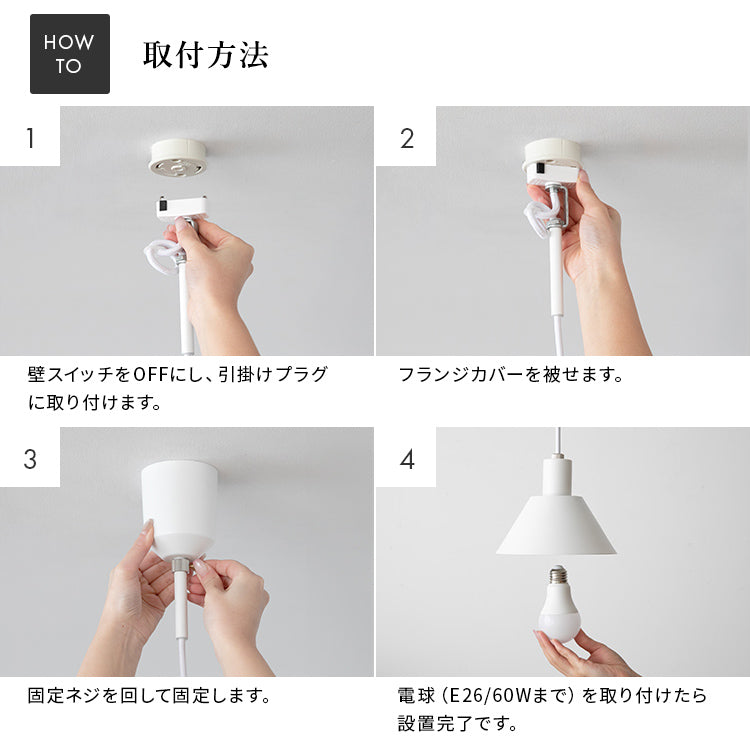 HOW TO

取付方法

1

壁スイッチをOFFにし、引掛けプラグに取り付けます。

2

フランジカバーを被せます。

3

固定ネジを回して固定します。

4

電球（E26/60Wまで）を取り付けたら設置完了です。