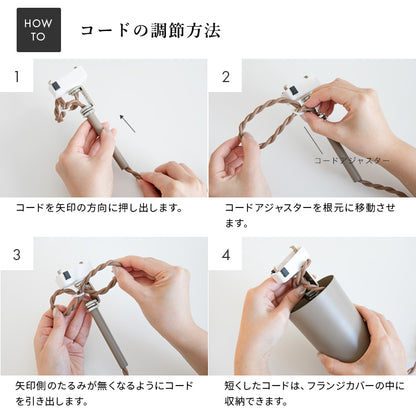 HOW TO

コードの調節方法

1

コードを矢印の方向に押し出します。

2

コードアジャスター

コードアジャスターを根元に移動させます。

3

矢印側のたるみが無くなるようにコードを引き出します。

4

短くしたコードは、フランジカバーの中に収納できます。