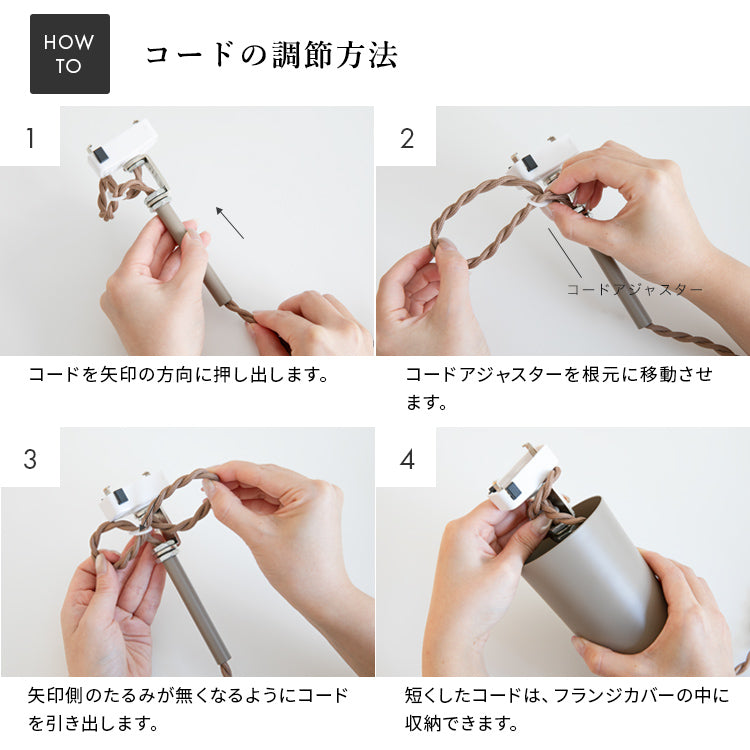 HOW TO

コードの調節方法

1

コードを矢印の方向に押し出します。

2

コードアジャスター

コードアジャスターを根元に移動させます。

3

矢印側のたるみが無くなるようにコードを引き出します。

4

短くしたコードは、フランジカバーの中に収納できます。