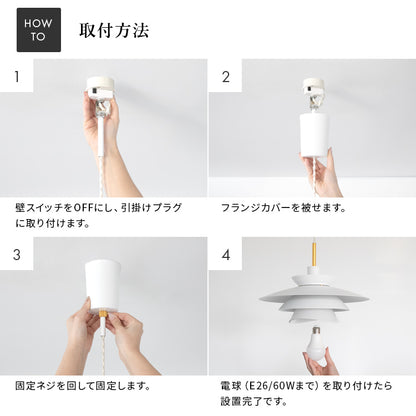 HOW TO

取付方法

1

壁スイッチをOFFにし、引掛けプラグに取り付けます。

2

フランジカバーを被せます。

3

固定ネジを回して固定します。

4

電球（E26/60Wまで）を取り付けたら設置完了です。