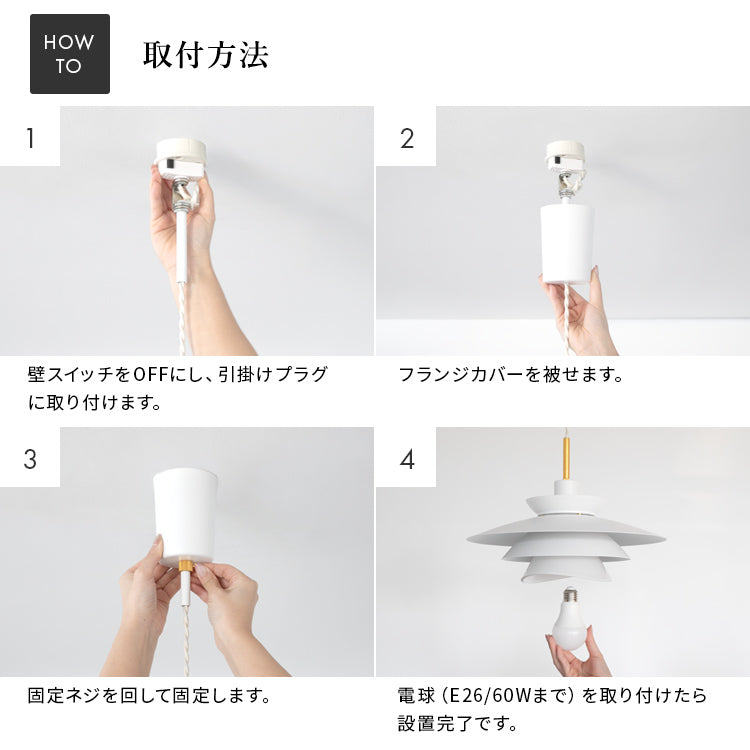 HOW TO

取付方法

1

壁スイッチをOFFにし、引掛けプラグに取り付けます。

2

フランジカバーを被せます。

3

固定ネジを回して固定します。

4

電球（E26/60Wまで）を取り付けたら設置完了です。